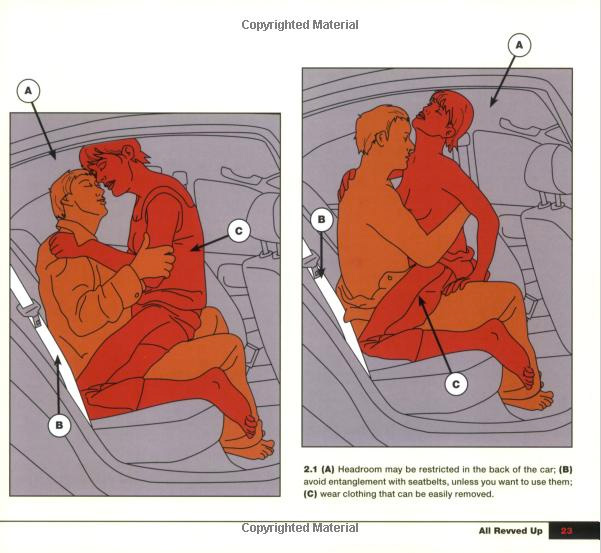 Copyrighted Material

A

C

B

A

B

C

2.1 (A) Headroom may be restricted in the back of the car; (B) avoid entanglement with seatbelts, unless you want to use them; (C) wear clothing that can be easily removed.

Copyrighted Material

All Revved Up 23